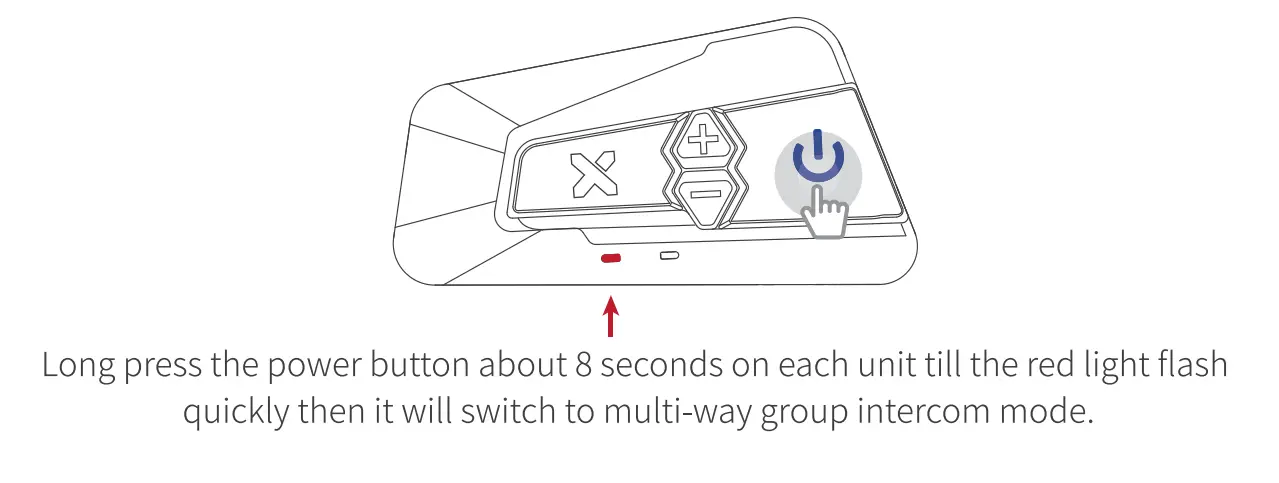 Long press the power button about 8 seconds on each unit till the red light flash quickly then it will switch to multi-way group intercom mode.