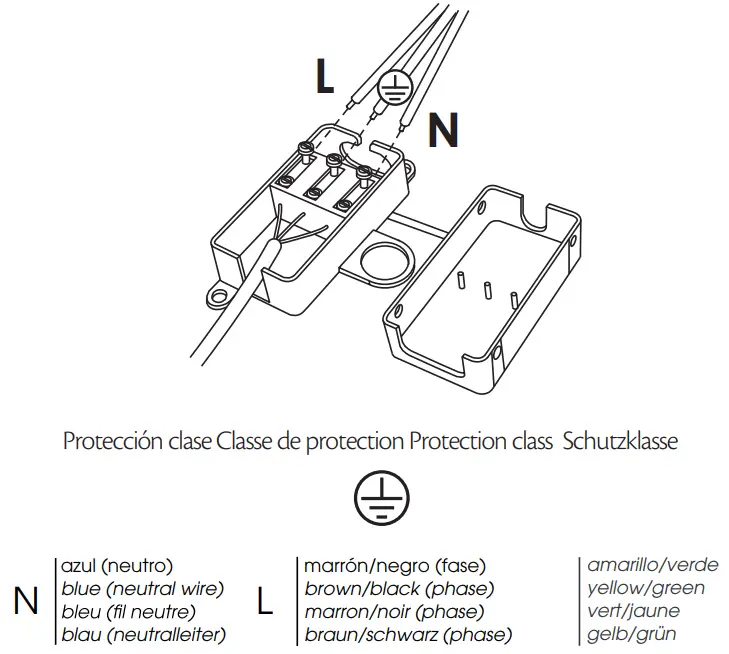 L

N

Protección clase Classe de protection Protection class Schutzklasse

N
azul (neutro)
blue (neutral wire)
bleu (fil neutre)
blau (neutralleiter)

L
marrón/negro (fase)
brown/black (phase)
marron/noir (phase)
braun/schwarz (phase)

amarillo/verde
yellow/green
vert/jaune
gelb/grün