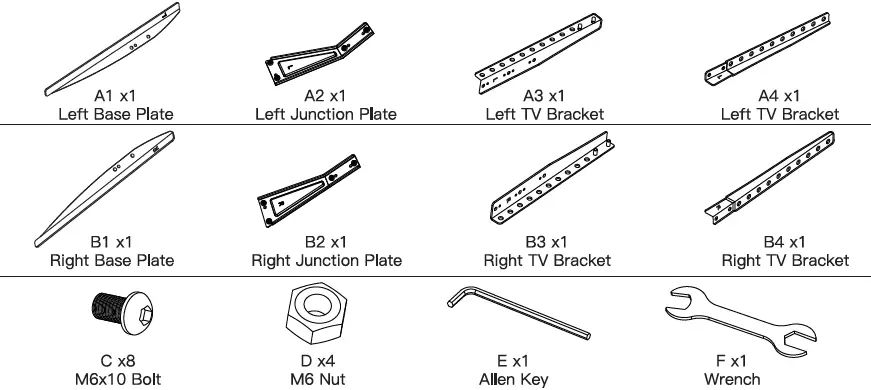 A1 x1
Left Base Plate

A2 x1
Left Junction Plate

A3 x1
Left TV Bracket

A4 x1
Left TV Bracket

B1 x1
Right Base Plate

B2 x1
Right Junction Plate

B3 x1
Right TV Bracket

B4 x1
Right TV Bracket

C x8
M6x10 Bolt

D x4
M6 Nut

E x1
Allen Key

F x1
Wrench