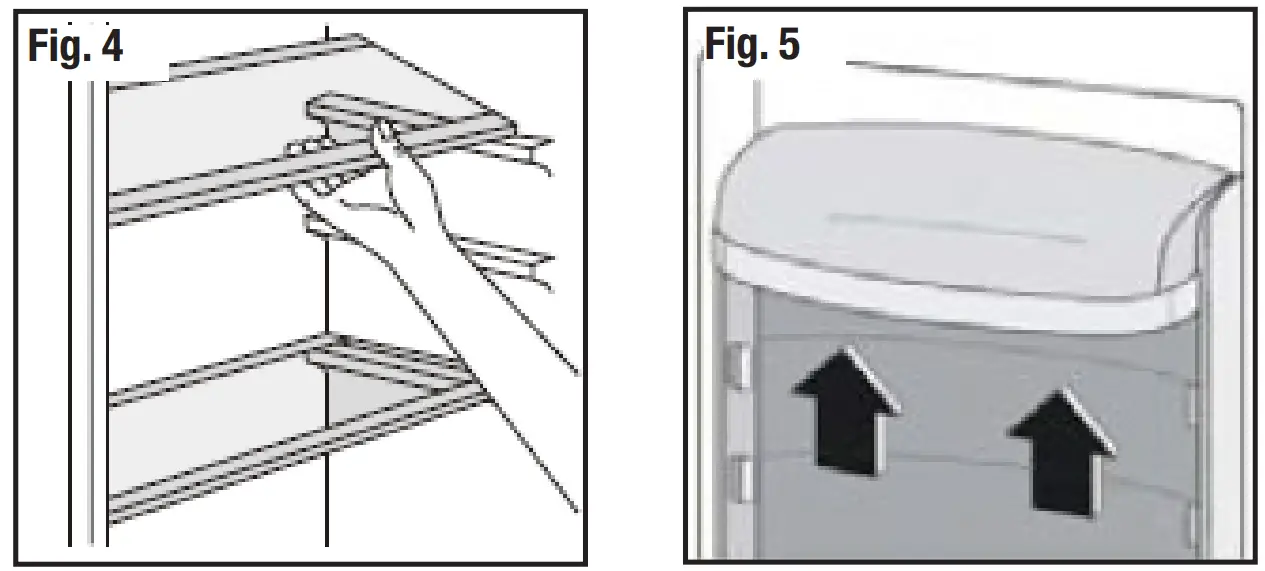 Fig. 4

Fig. 5