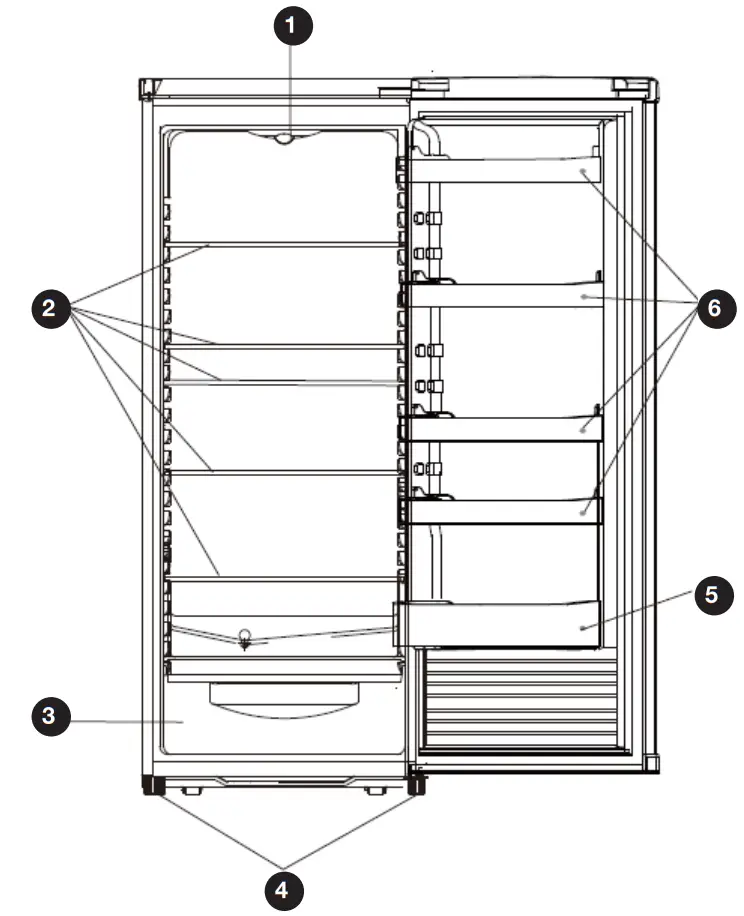 1
2
6
5
3
4