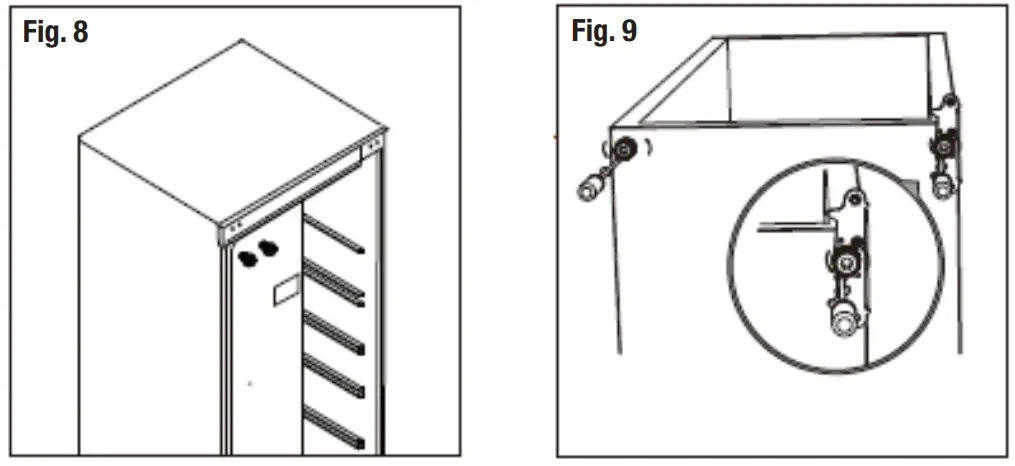 Fig. 8

Fig. 9