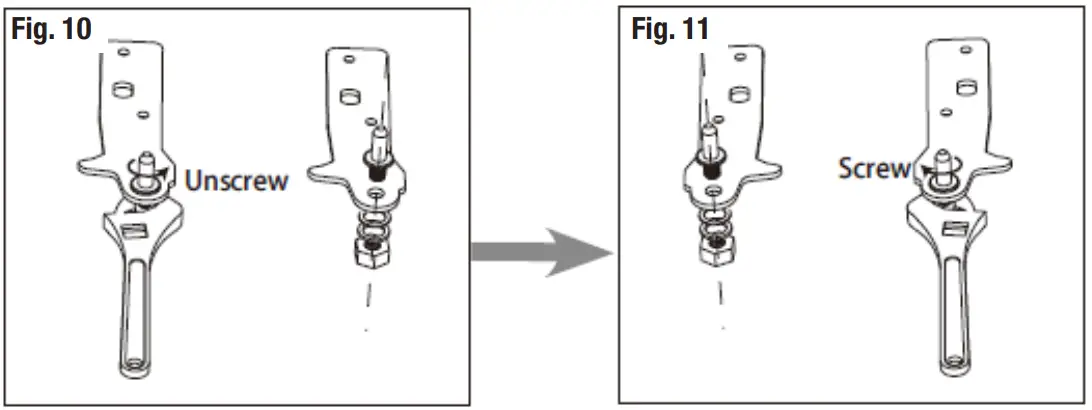 Fig. 10

Unscrew

Fig. 11

Screw