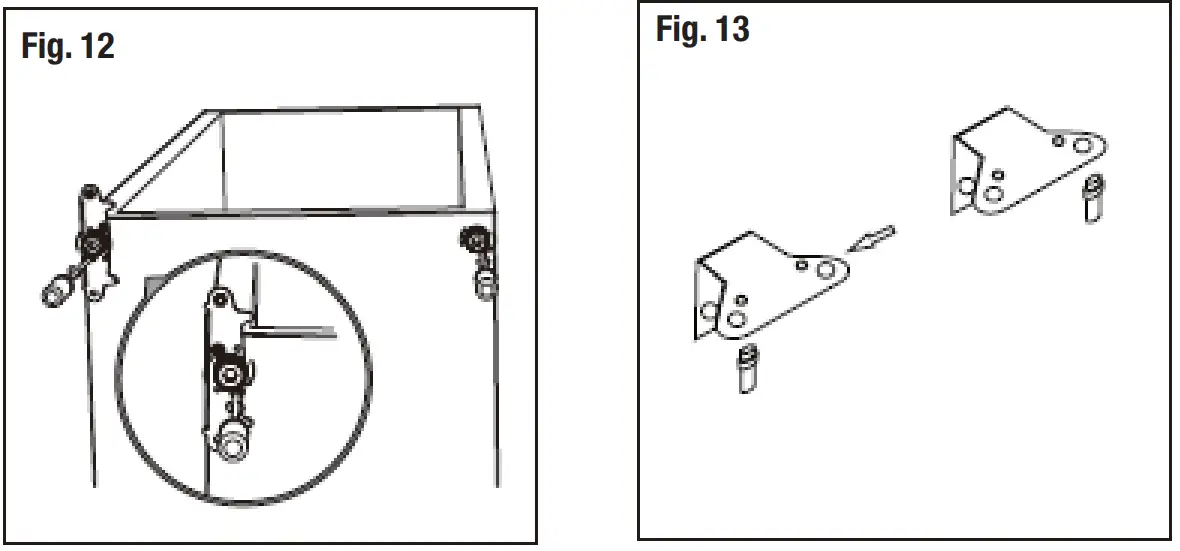 Fig. 12

Fig. 13