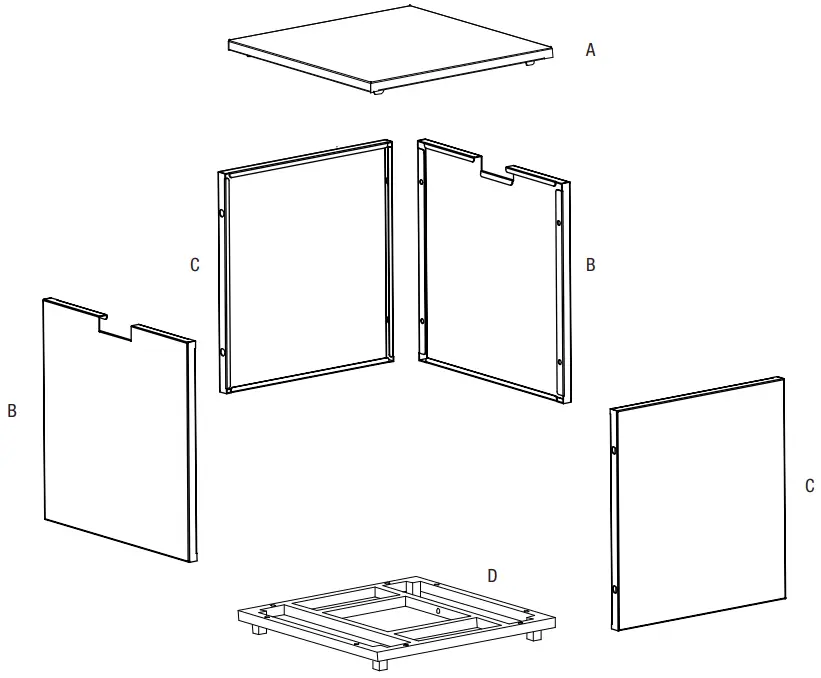 A

C

B

B

C

D