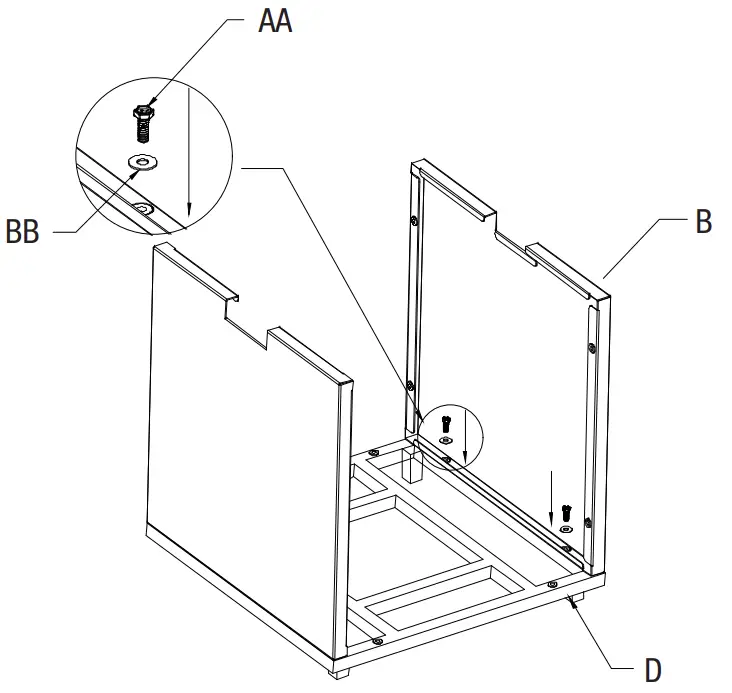 AA
BB
B
D