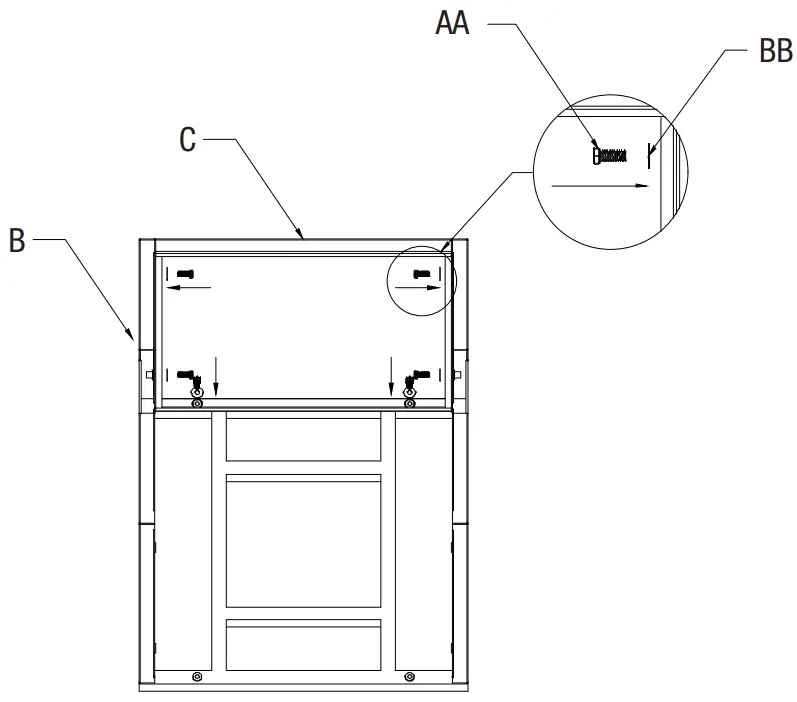 AA
BB
C
B