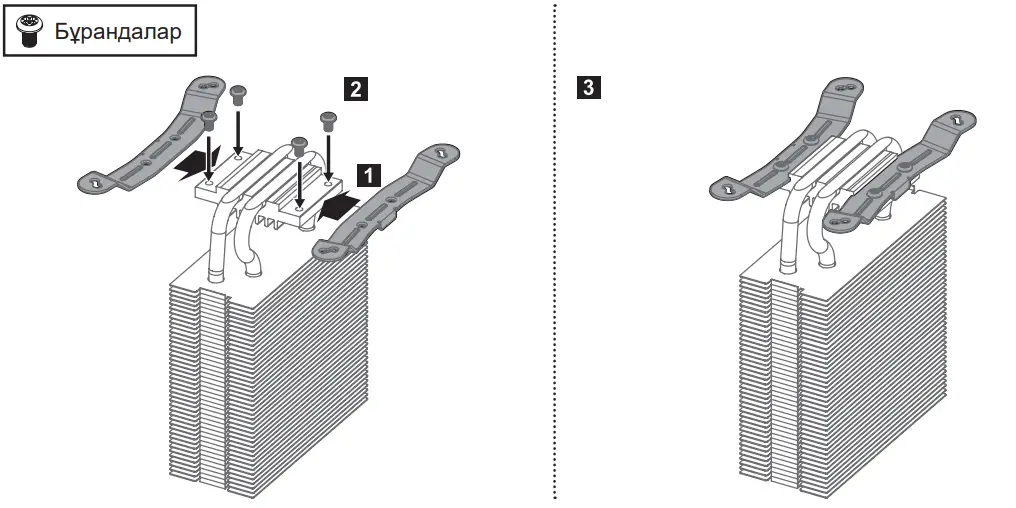 Бұрандалар

2

1

3