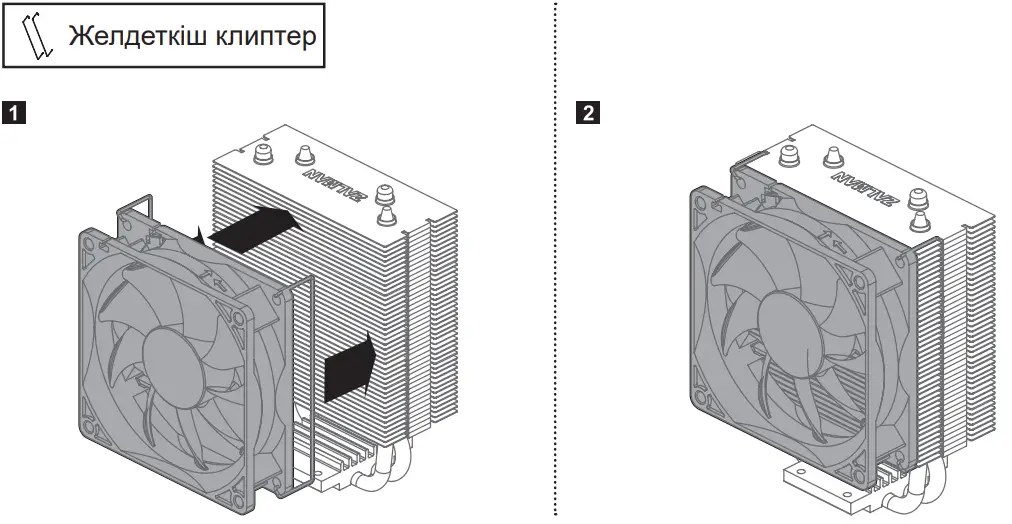 Желдеткіш клиптер

1

ZALMAN

2

ZALMAN