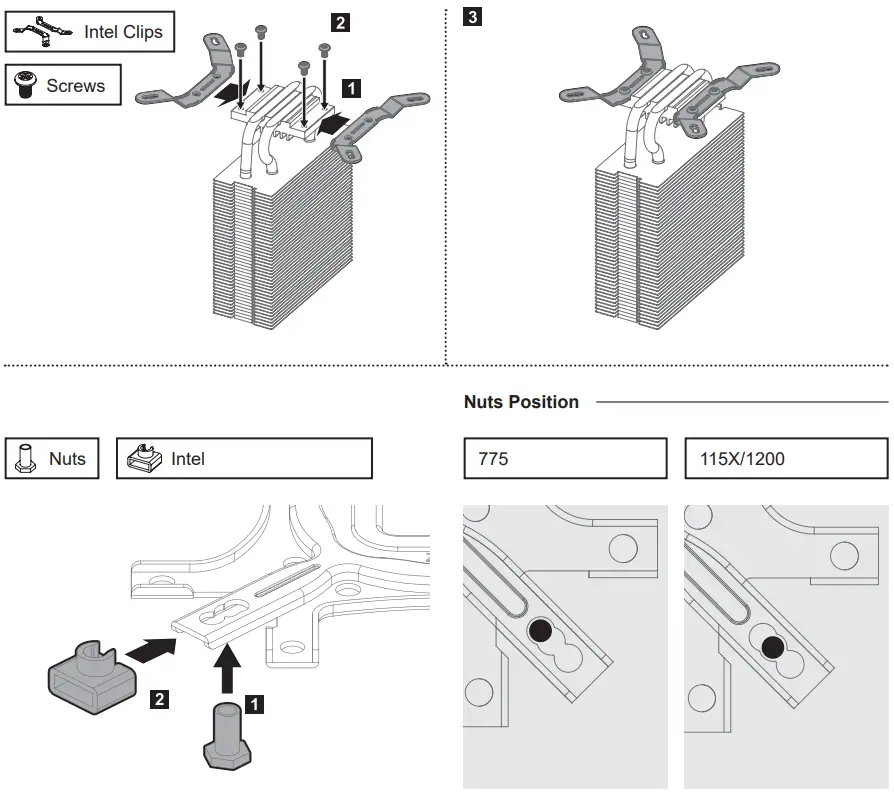 Intel Clips

Screws

2

1

3

Nuts Position

Nuts

Intel

775

115X/1200

2

1