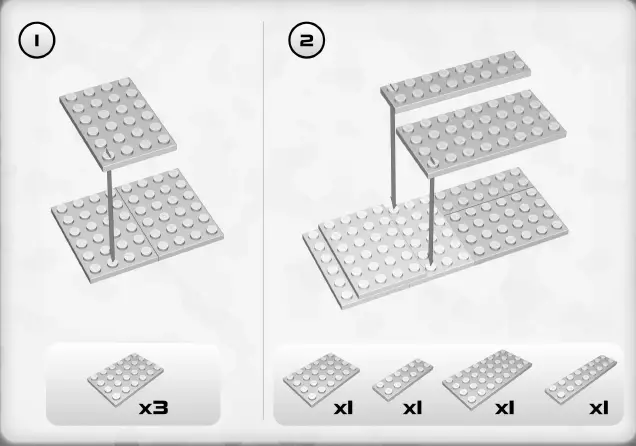 1

x3

2

x1

x1

x1

x1