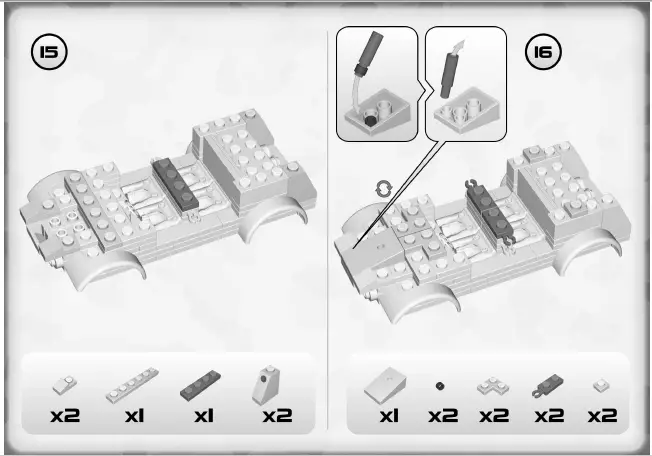 15

x2 x1 x1 x2

16

x1 x2 x2 x2 x2