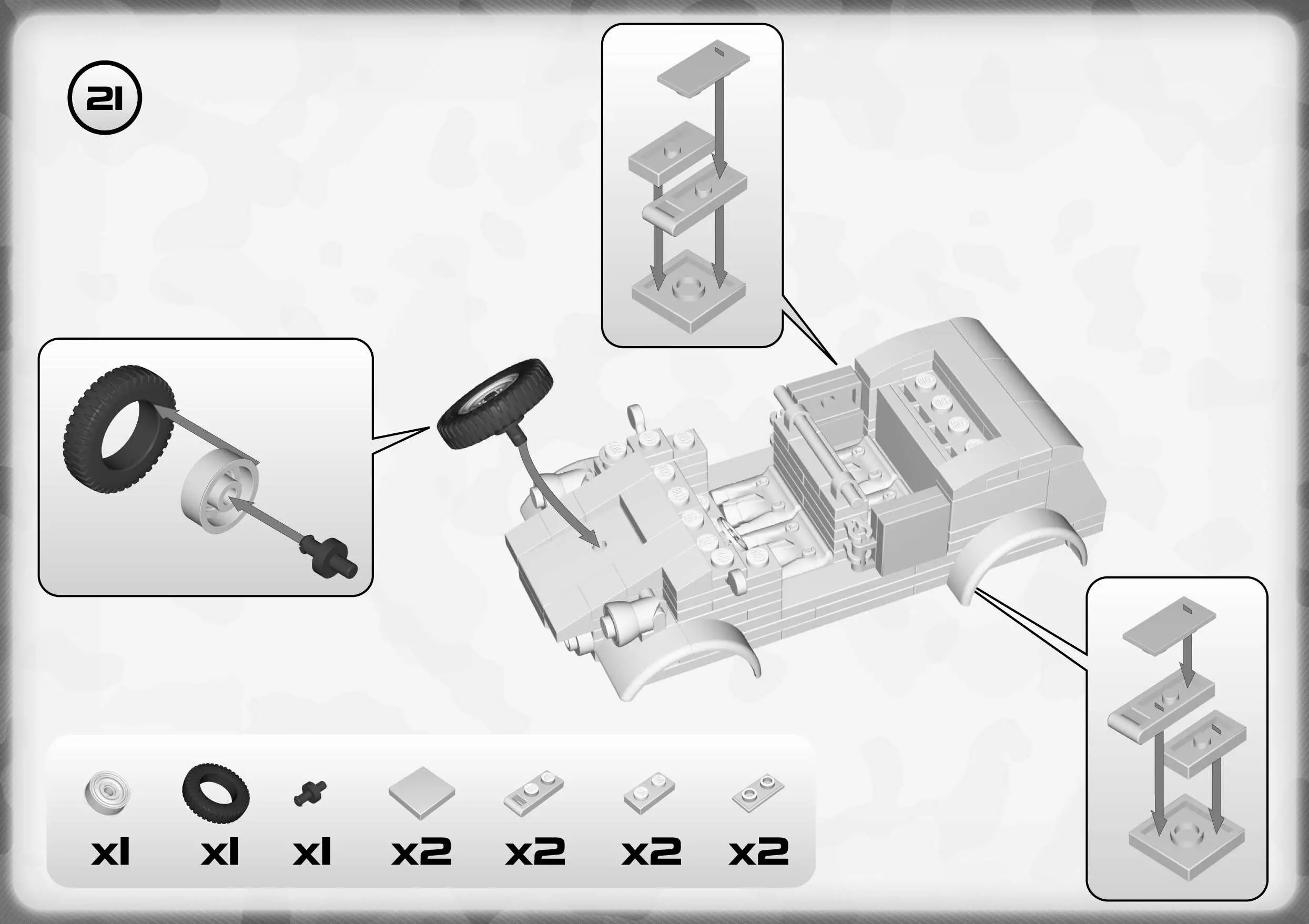 21

x1 x1 x1 x2 x2 x2 x2