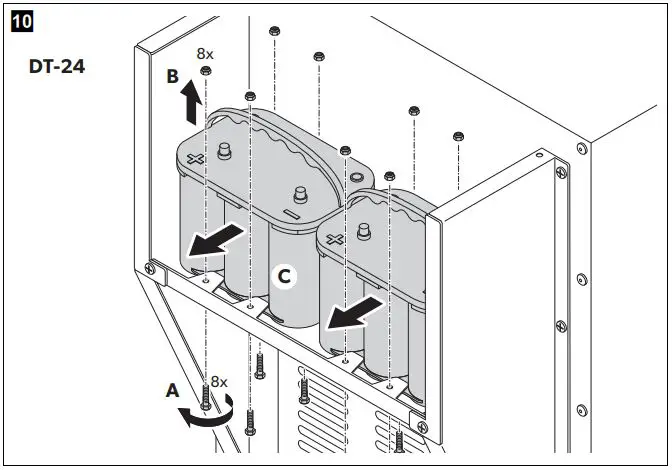 10

DT-24

8x

B

C

A

8x