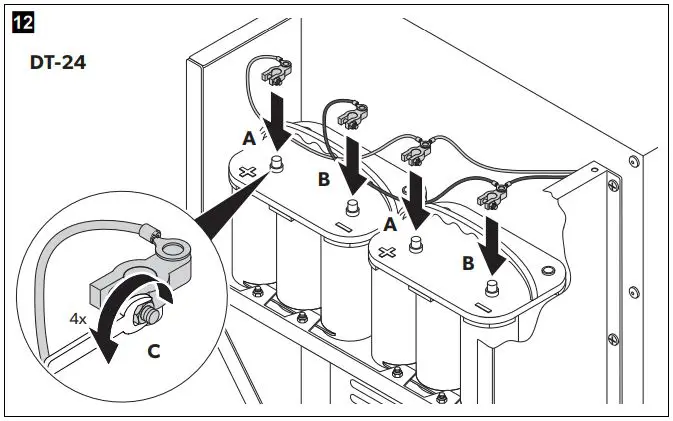 12

DT-24

A

B

A

B

4x

C