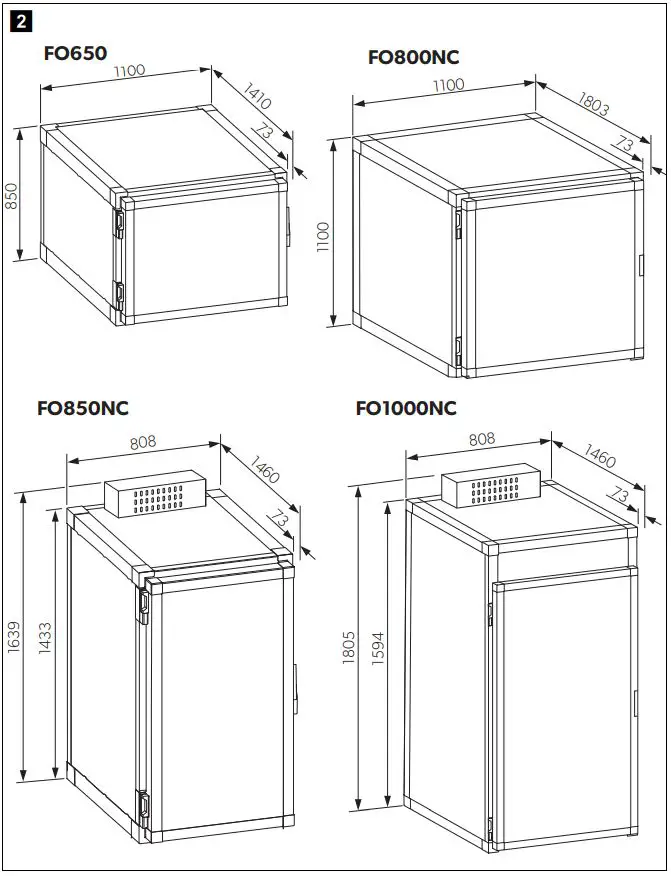 2

FO650

1100
1410
73
850

FO800NC

1100
1803
73
1100

FO850NC

808
1460
73
1639
1433

FO1000NC

808
1460
73
1805
1594