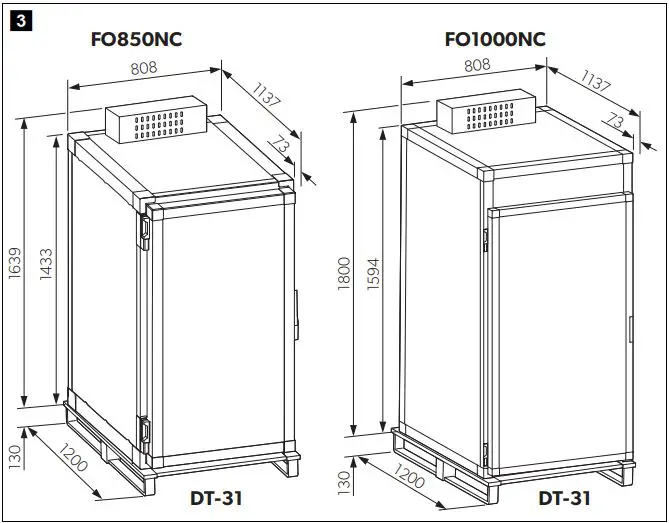 3

FO850NC

808

1137

73

1639

1433

130

1200

DT-31

FO1000NC

808

1137

73

1800

1594

130

1200

DT-31