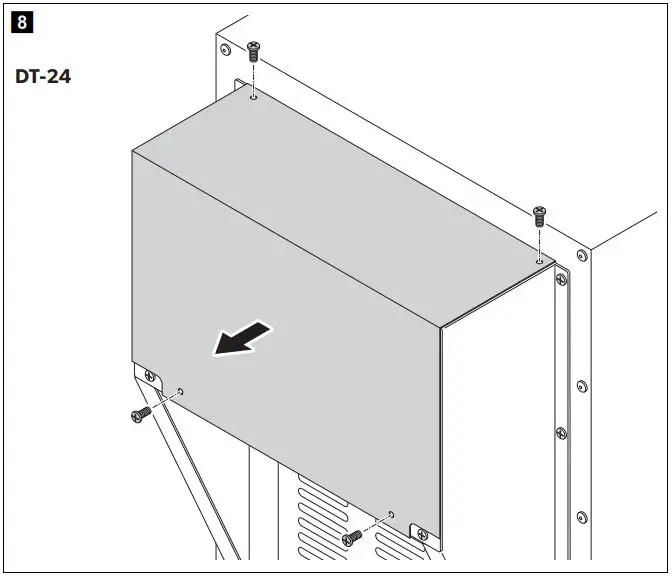 8

DT-24