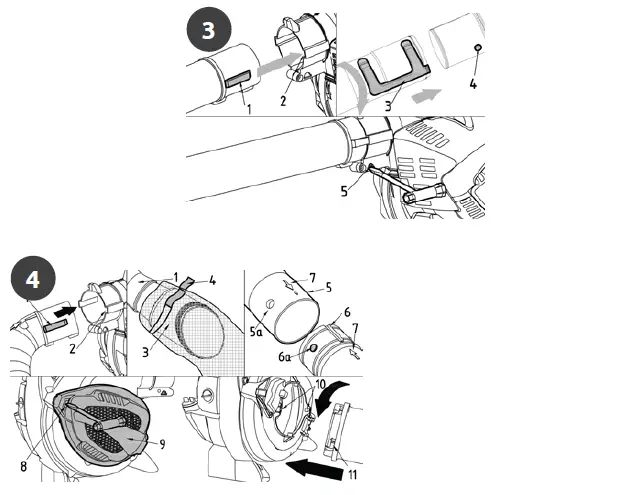 3
1
2
3
4
5

4
2
1
4
3
7
5
5a
6
7
6a
8
9
10
11