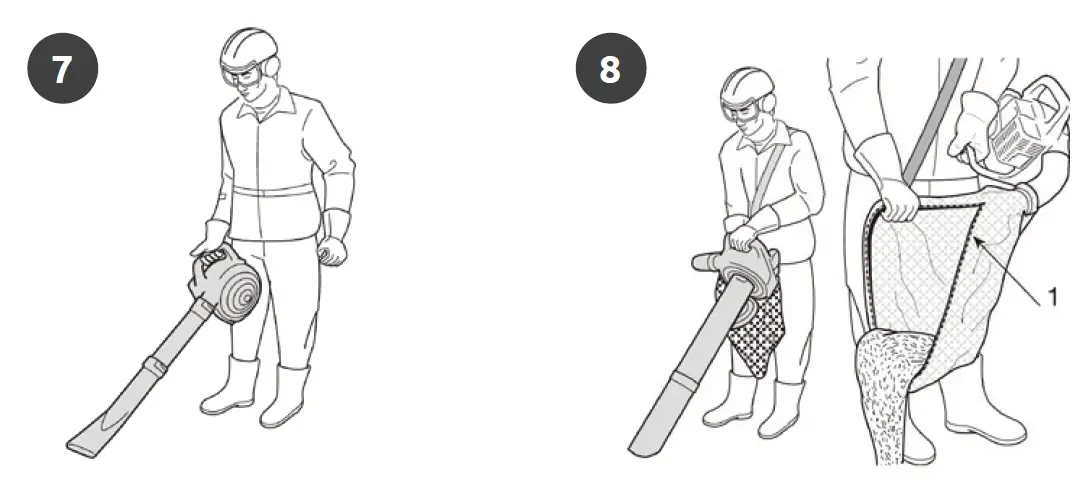 7

8

1