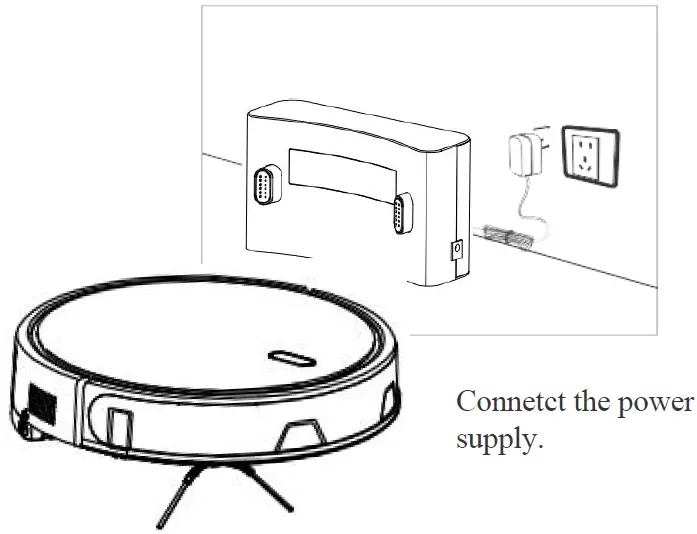 Connetct the power supply.