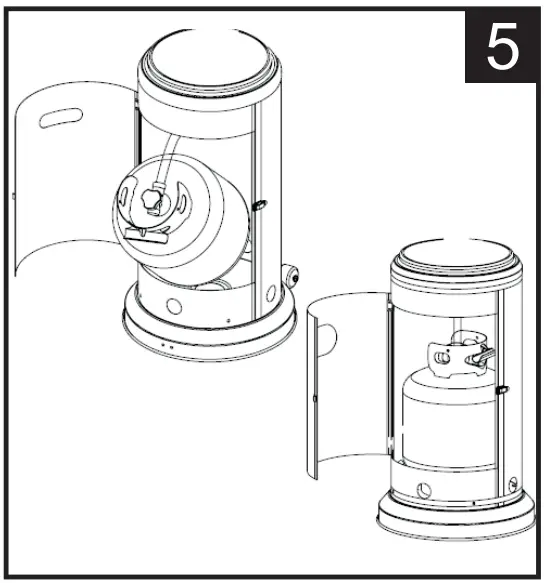 5