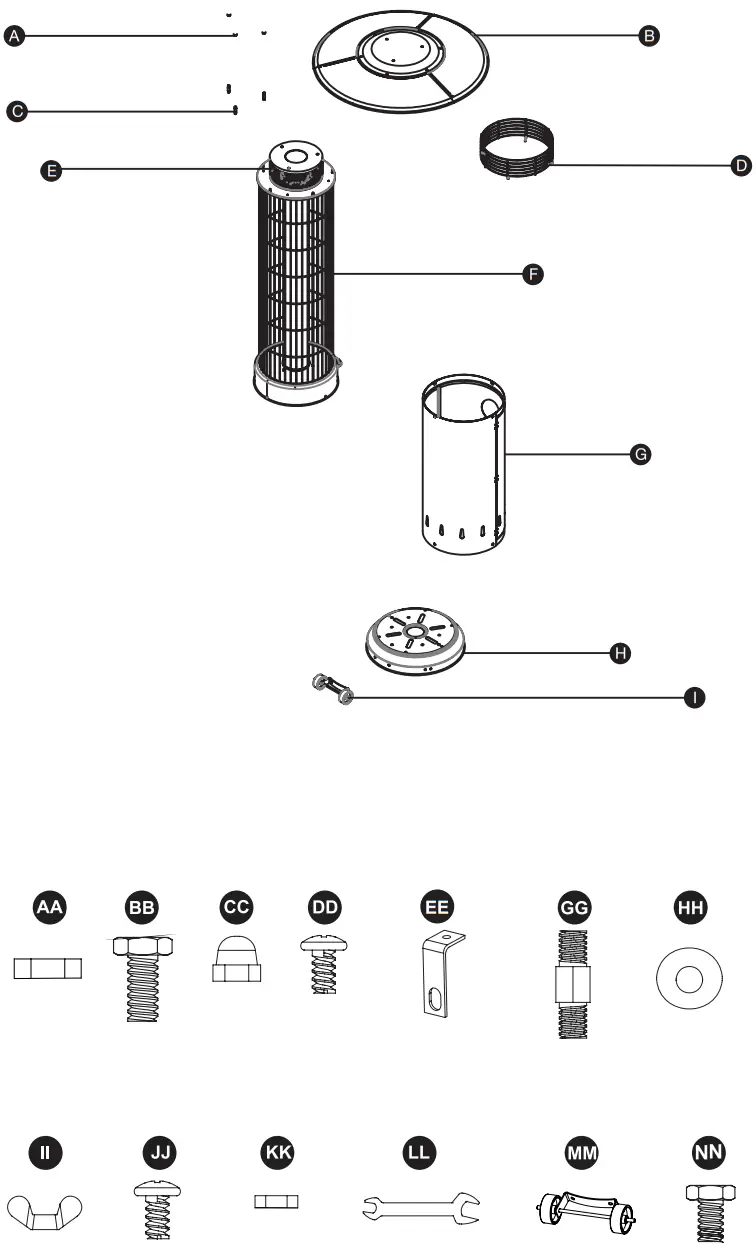 A
B
C
D
E
F
G
H
I

AA BB CC DD EE GG HH

II JJ KK LL MM NN