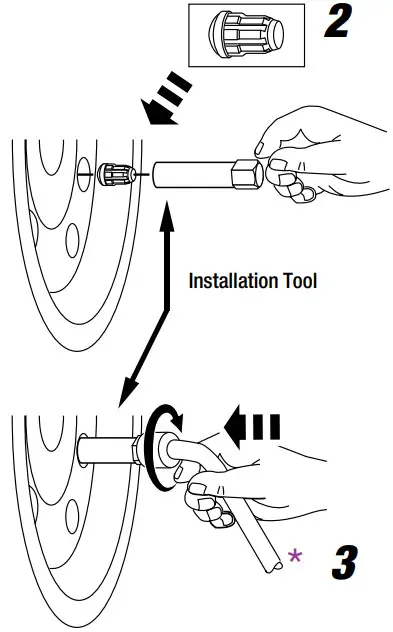 2

Installation Tool

*

3