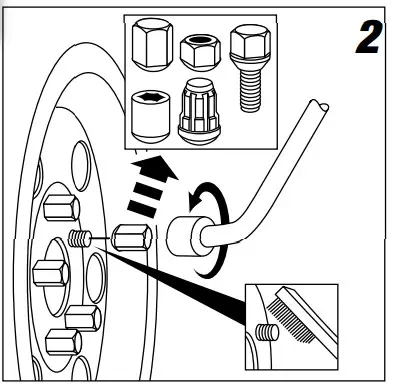 2