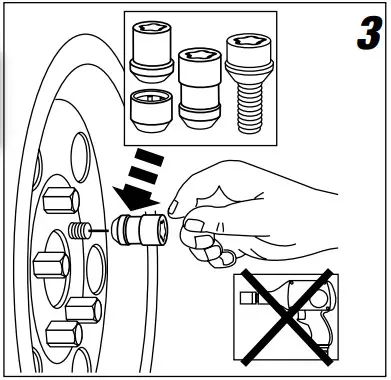 3