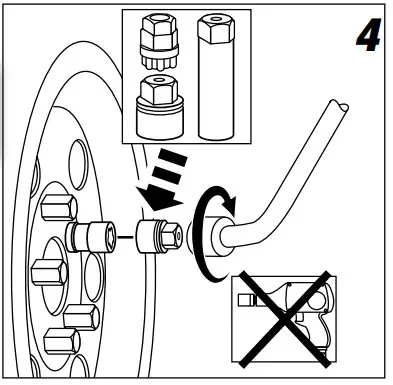 4