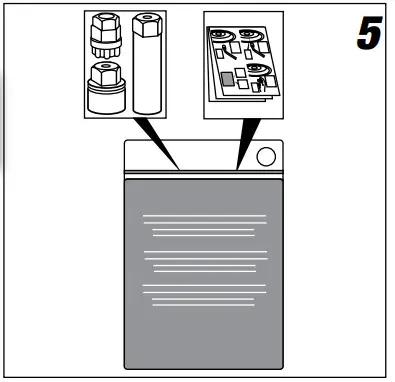 5