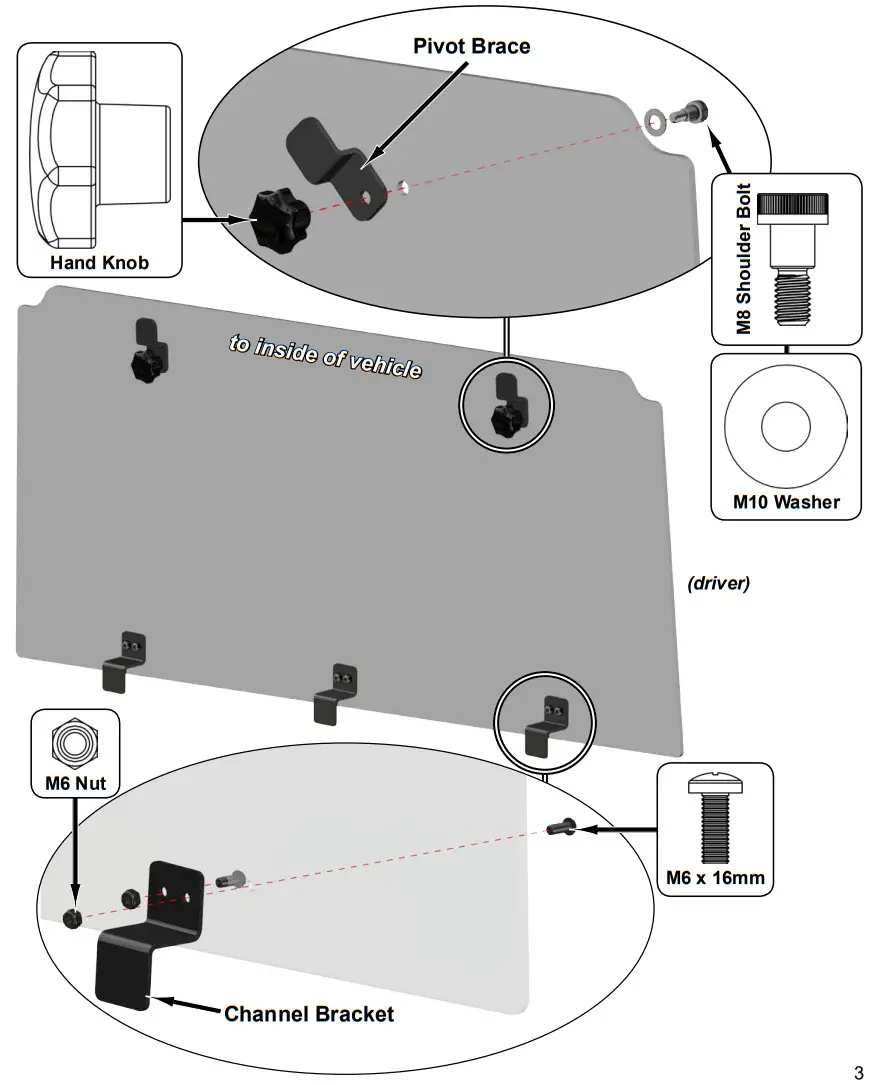 Pivot Brace

Hand Knob

M8 Shoulder Bolt

to inside of vehicle

M10 Washer

(driver)

M6 Nut

M6 x 16mm

Channel Bracket

3