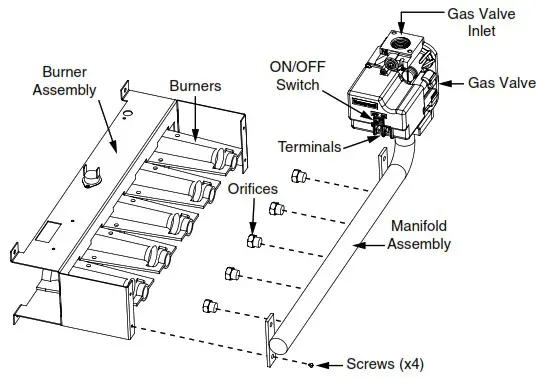 Gas Valve Inlet

Burner Assembly

Burners

ON/OFF Switch

Gas Valve

Terminals

Orifices

Manifold Assembly

Screws (x4)