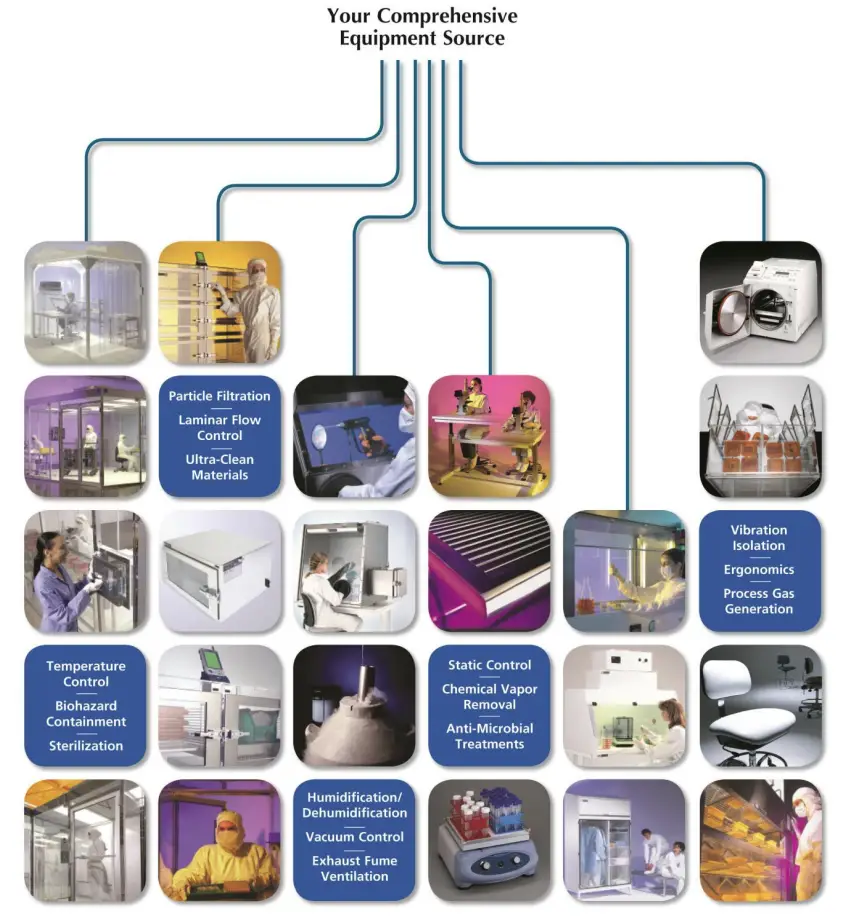 Your Comprehensive Equipment Source

Particle Filtration
Laminar Flow Control
Ultra-Clean Materials

Vibration Isolation
Ergonomics
Process Gas Generation

Temperature Control
Biohazard Containment
Sterilization

Static Control
Chemical Vapor Removal
Anti-Microbial Treatments

Humidification/ Dehumidification
Vacuum Control
Exhaust Fume Ventilation