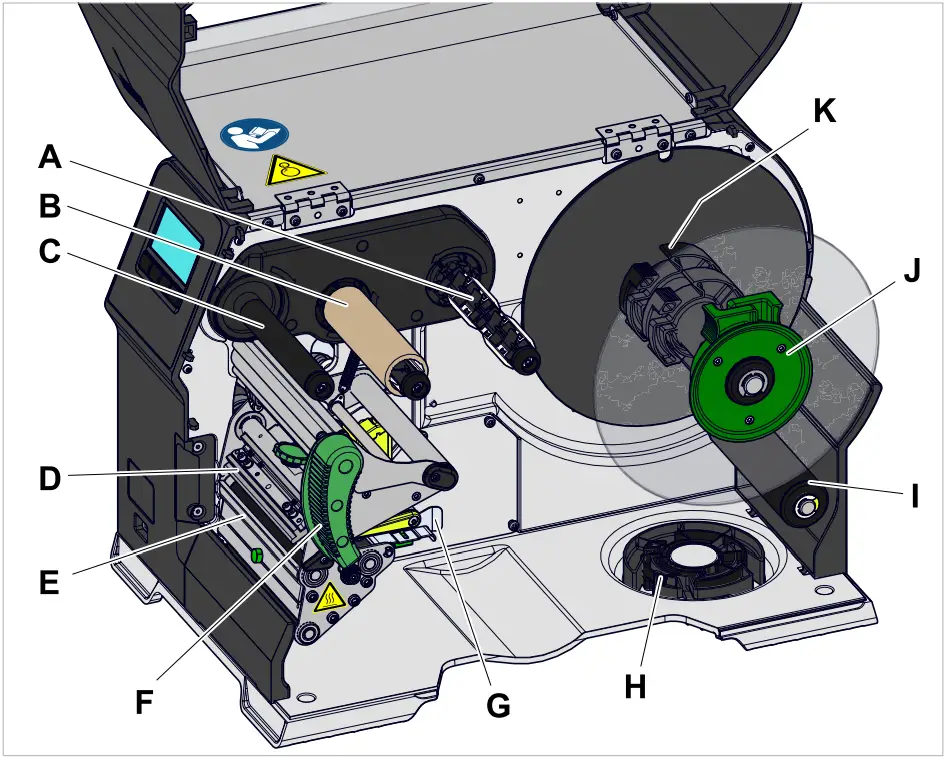 A
B
C
D
E
F
G
H
I
J
K