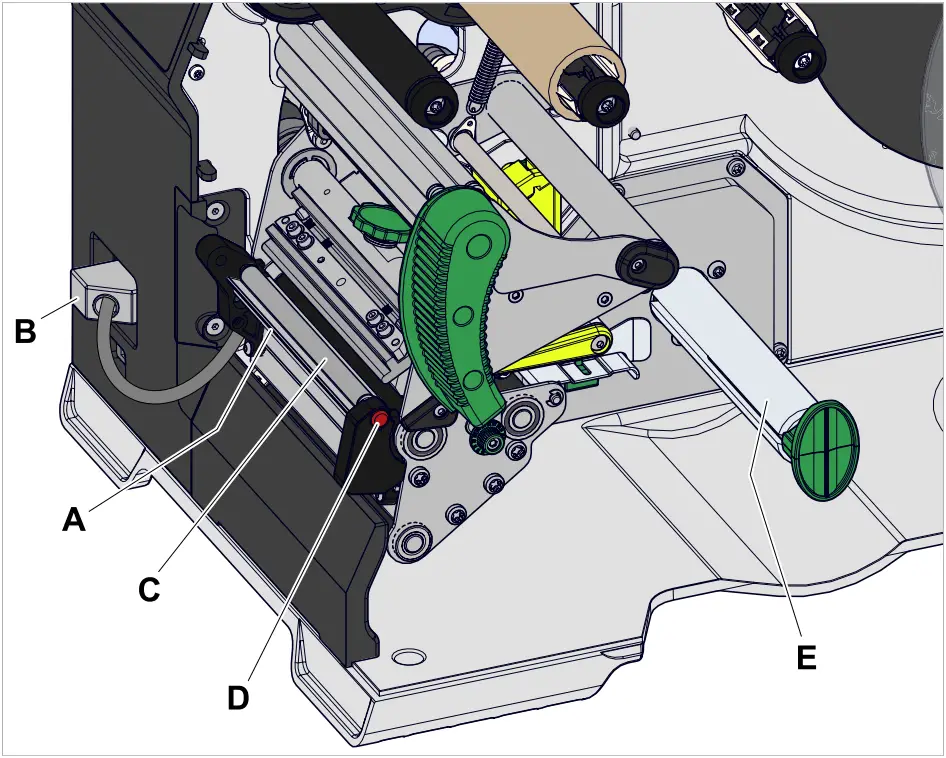 B
A
C
D
E