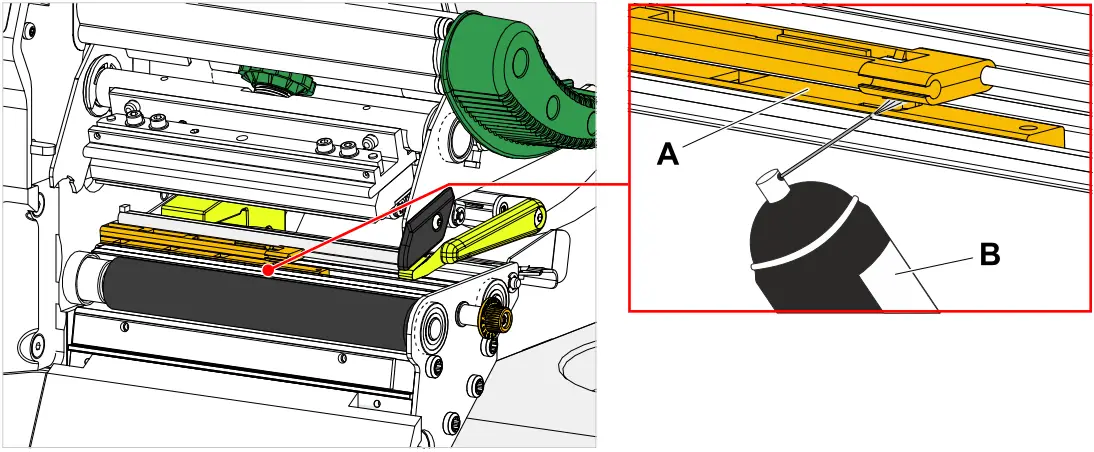 A
B