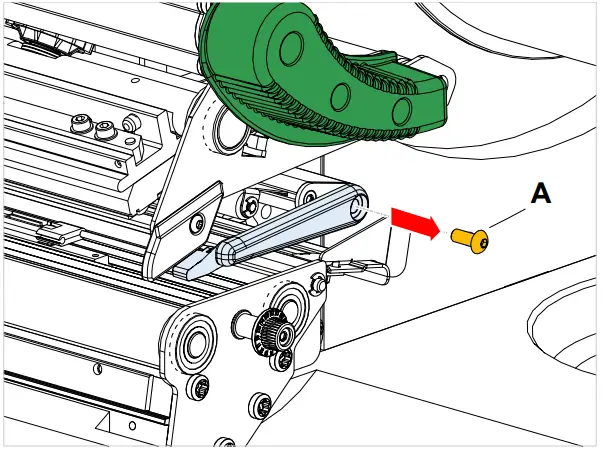 A