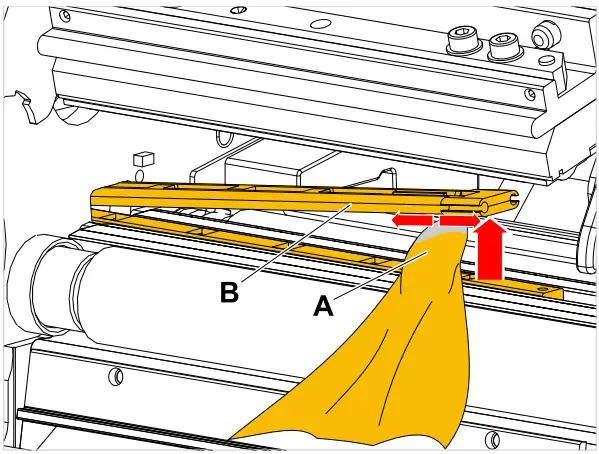 B
A