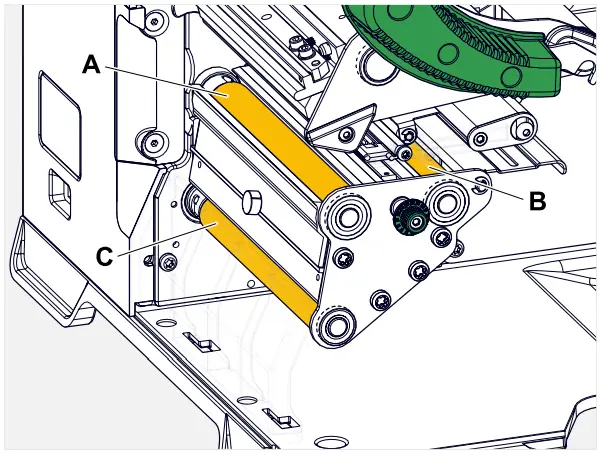 A
B
C