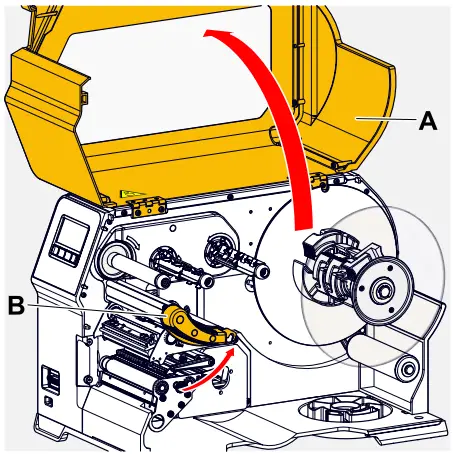 A

B