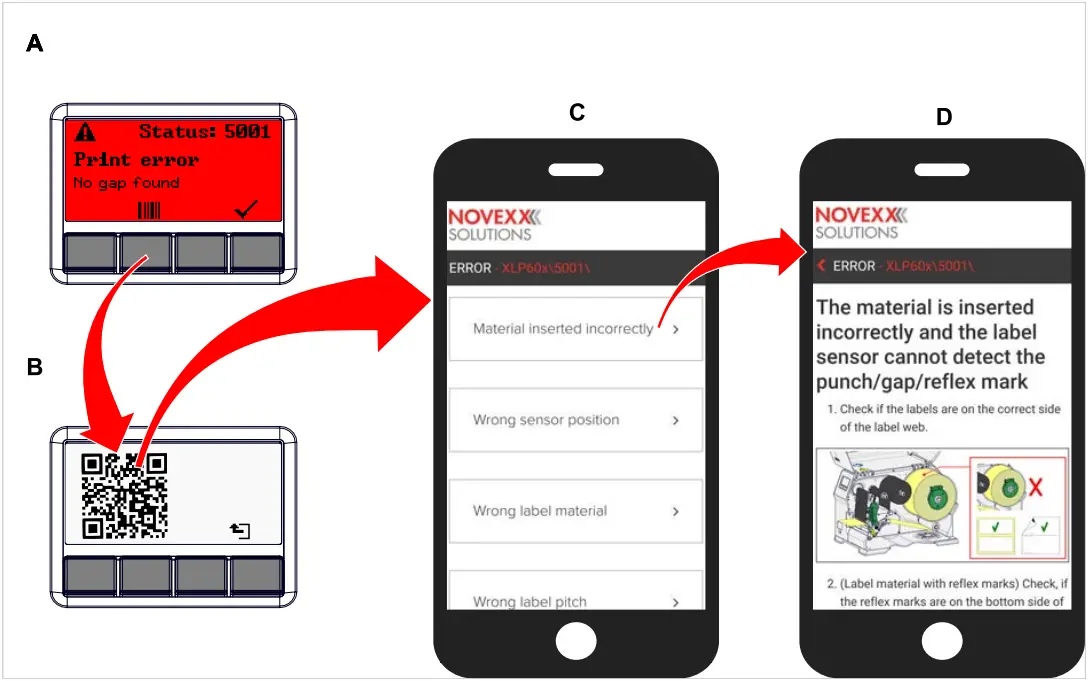 A

Status: 5001
Print error
No gap found

B

C

NOVEXX
SOLUTIONS

ERROR - XLP60x\5001\

Material inserted incorrectly >

Wrong sensor position >

Wrong label material >

Wrong label pitch >

D

NOVEXX
SOLUTIONS

< ERROR - XLP60x\5001\

The material is inserted incorrectly and the label sensor cannot detect the punch/gap/reflex mark

1. Check if the labels are on the correct side of the label web.

2. (Label material with reflex marks) Check, if the reflex marks are on the bottom side of