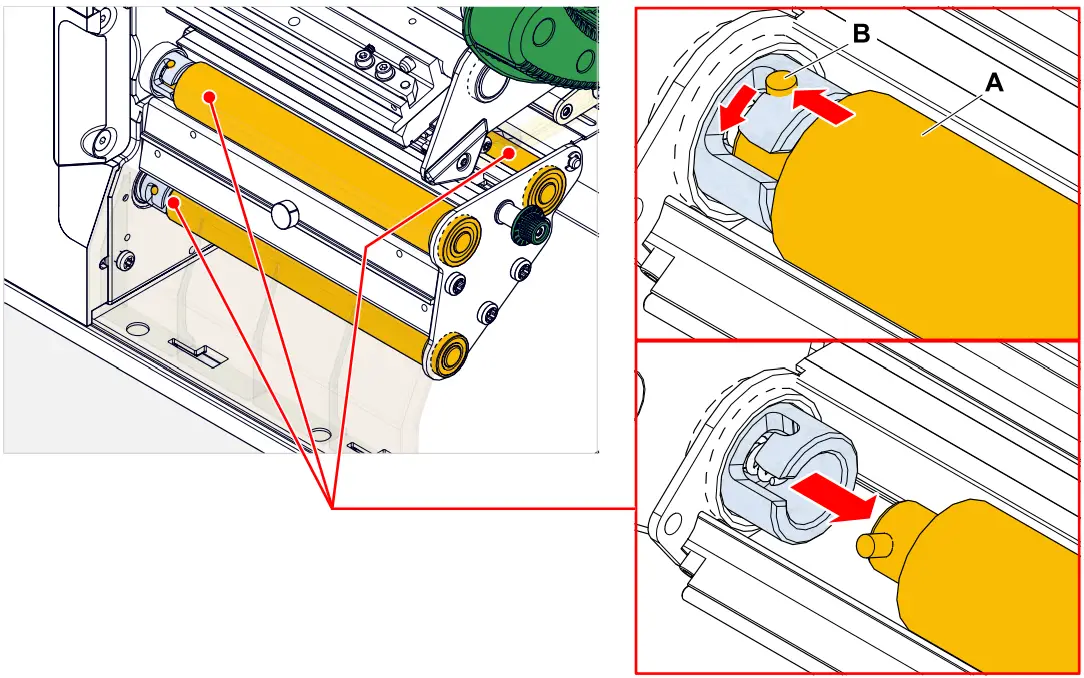 B
A