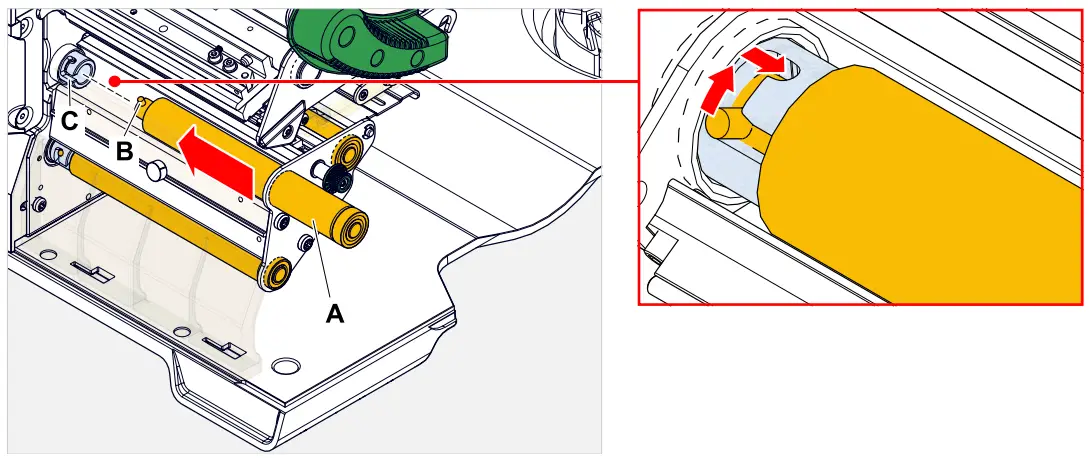 C
B
A