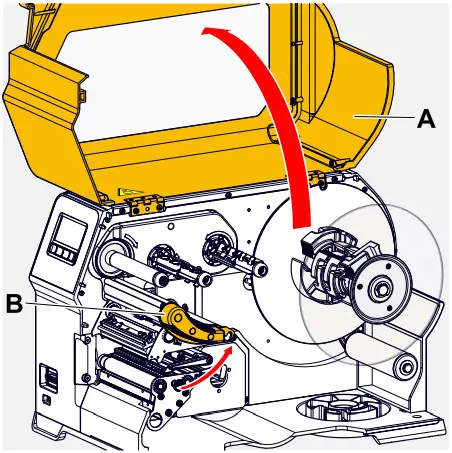 A
B