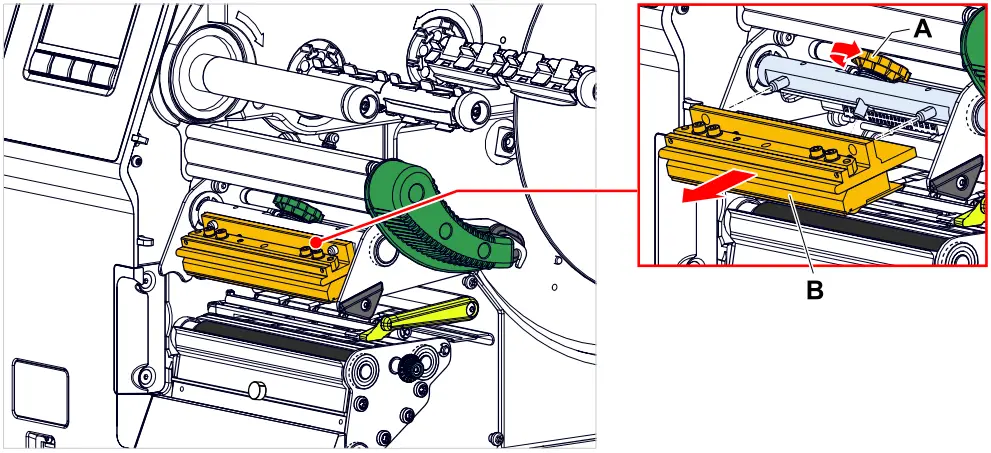 A

B