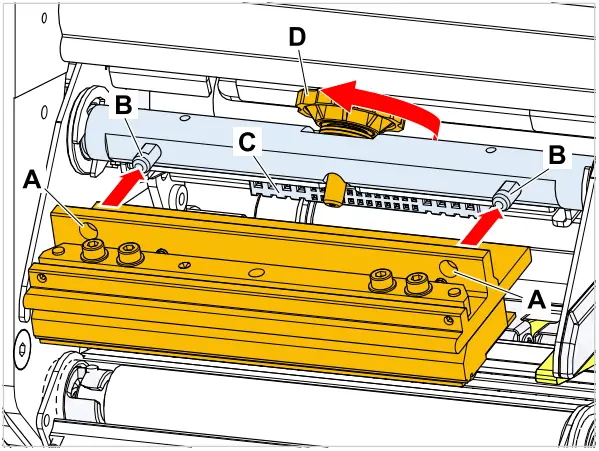 D
B
C
B
A
A