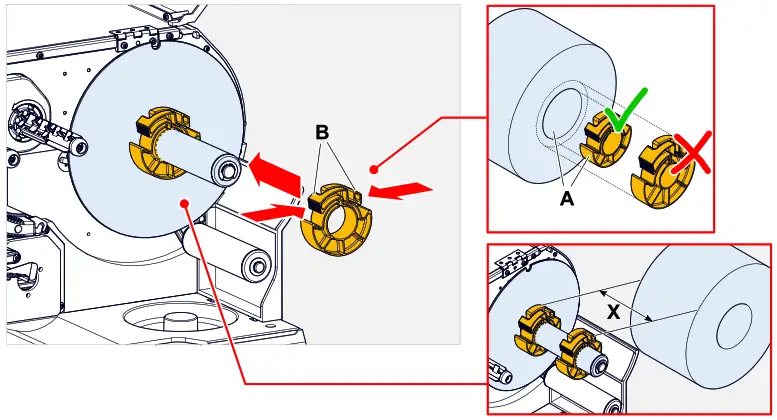 B

A

X