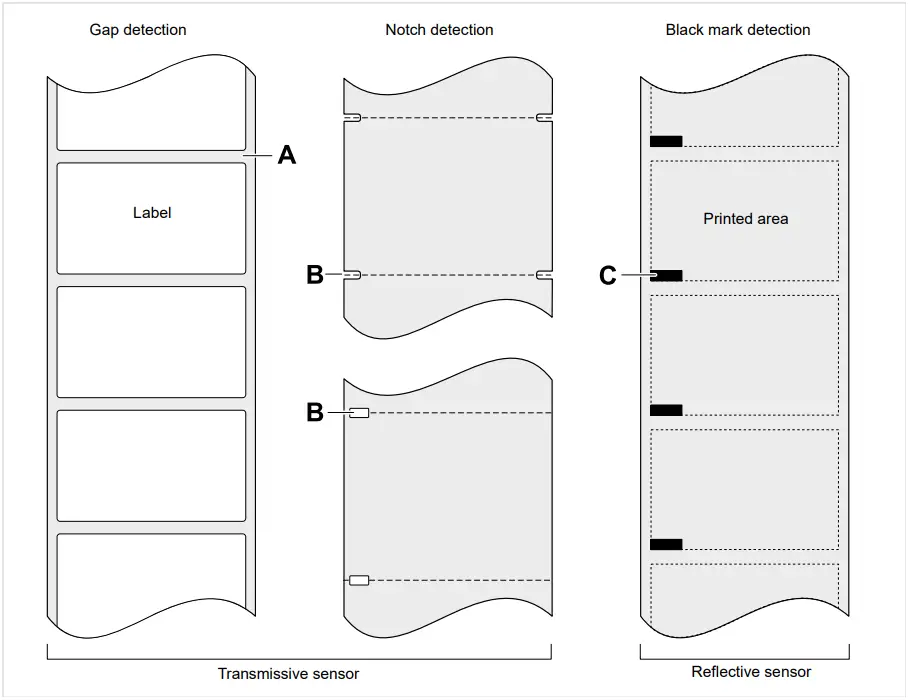 Gap detection

Notch detection

Black mark detection

A

Label

B

B

Printed area

C

Transmissive sensor

Reflective sensor